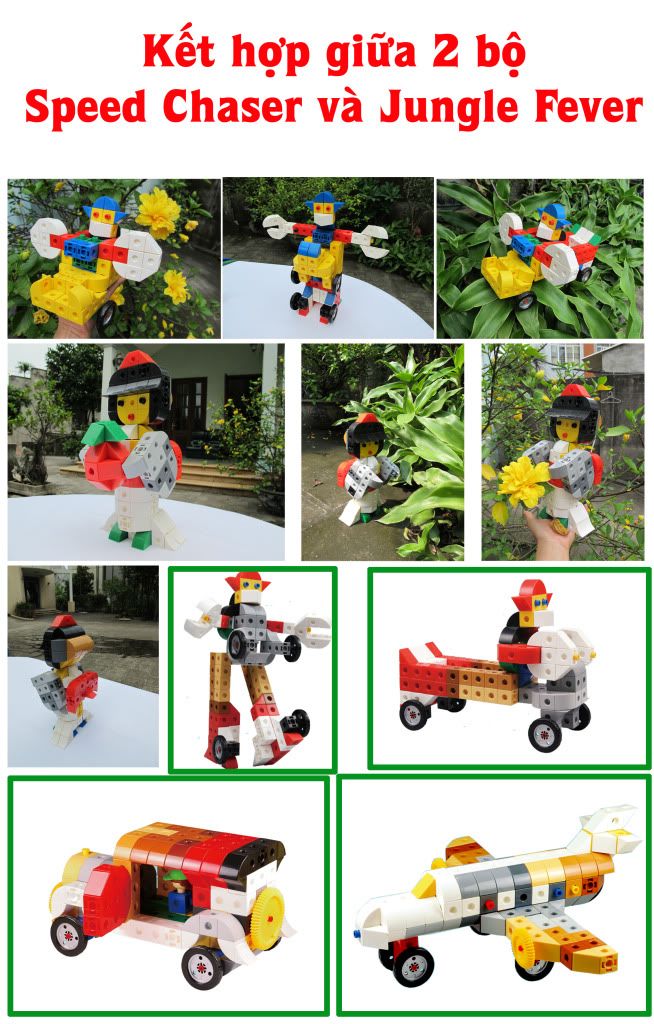 Kết hợp giữa 2 bộ
Speed Chaser và Jungle Fever