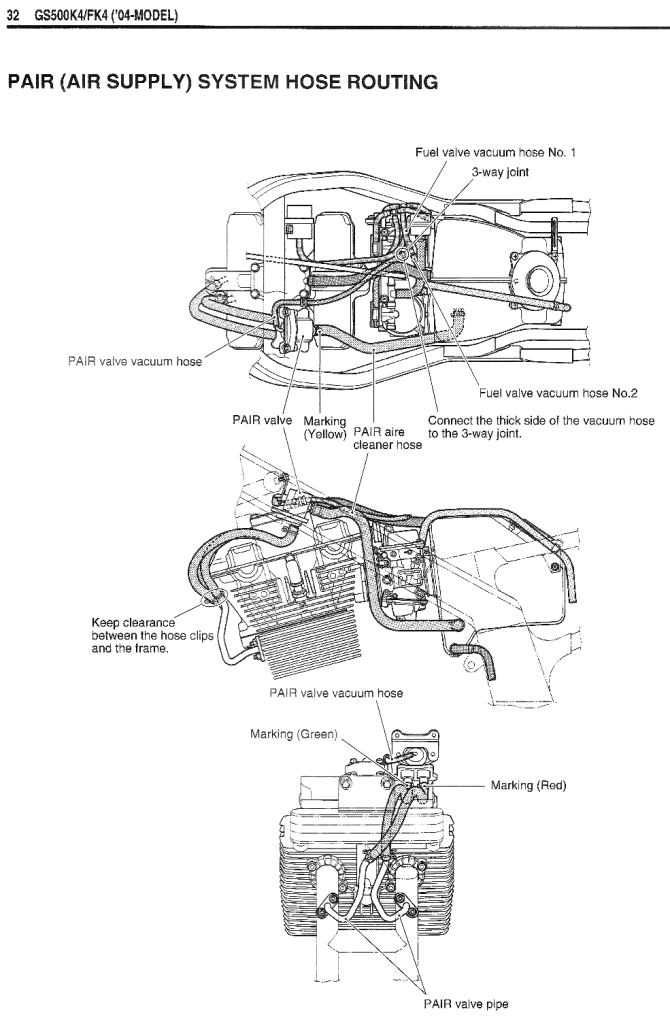 32 GS500K4/FK4 ('04-MODEL)

PAIR (AIR SUPPLY) SYSTEM HOSE ROUTING

Fuel valve vacuum hose No. 1

3-way joint

PAIR valve vacuum hose

Fuel valve vacuum hose No.2

PAIR valve

Marking (Yellow)

PAIR aire cleaner hose

Connect the thick side of the vacuum hose to the 3-way joint.

Keep clearance between the hose clips and the frame.

PAIR valve vacuum hose

Marking (Green)

Marking (Red)

PAIR valve pipe